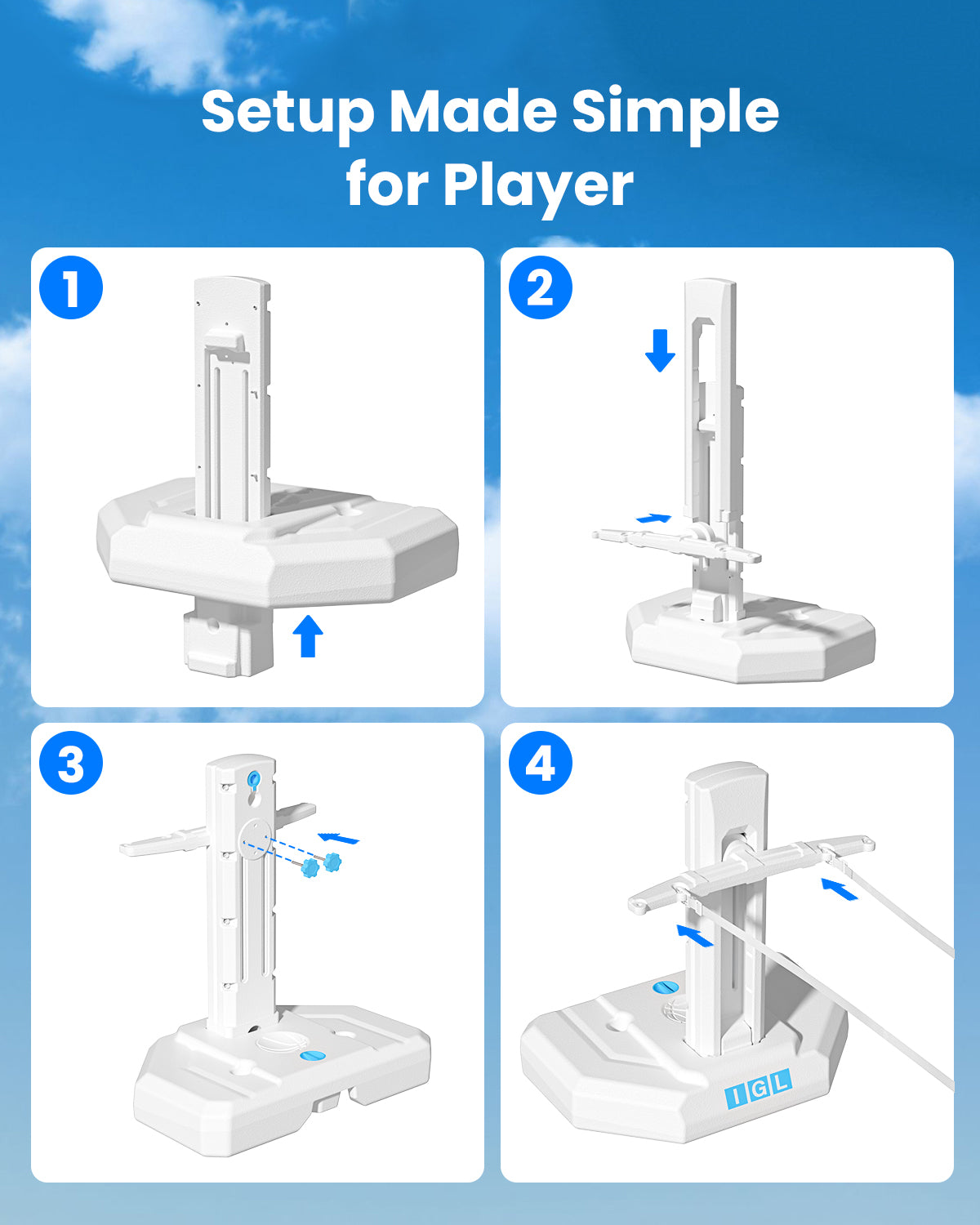 Setup Made Simple for Player

1

2

3

4

IGL