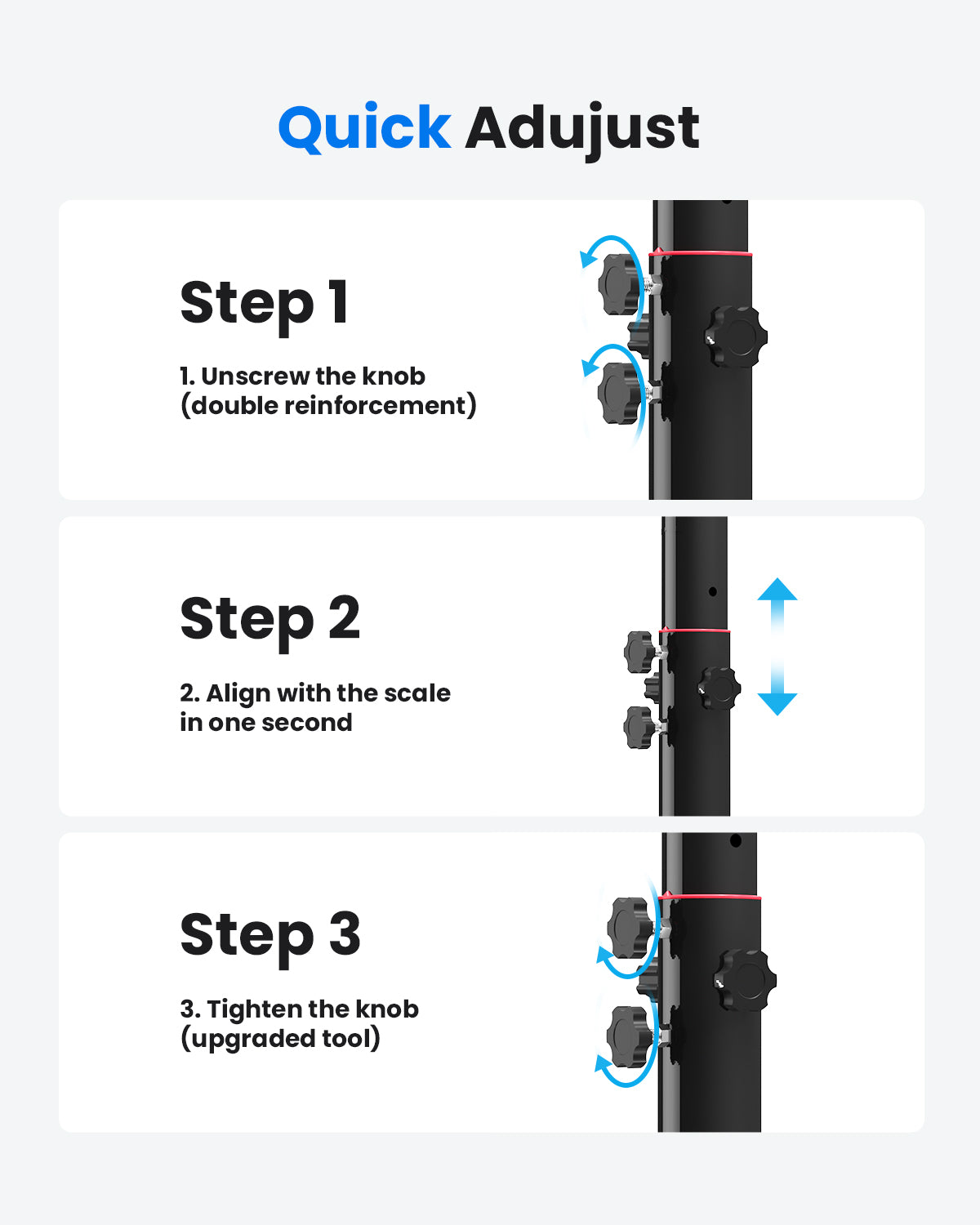 Quick Adujust

Step 1

1. Unscrew the knob
(double reinforcement)

Step 2

2. Align with the scale
in one second

Step 3

3. Tighten the knob
(upgraded tool)