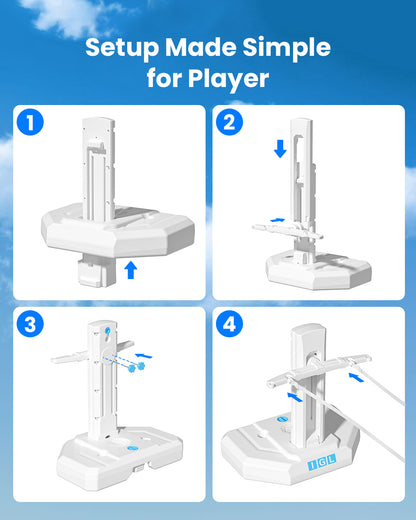 Setup Made Simple for Player

1

2

3

4

IGL