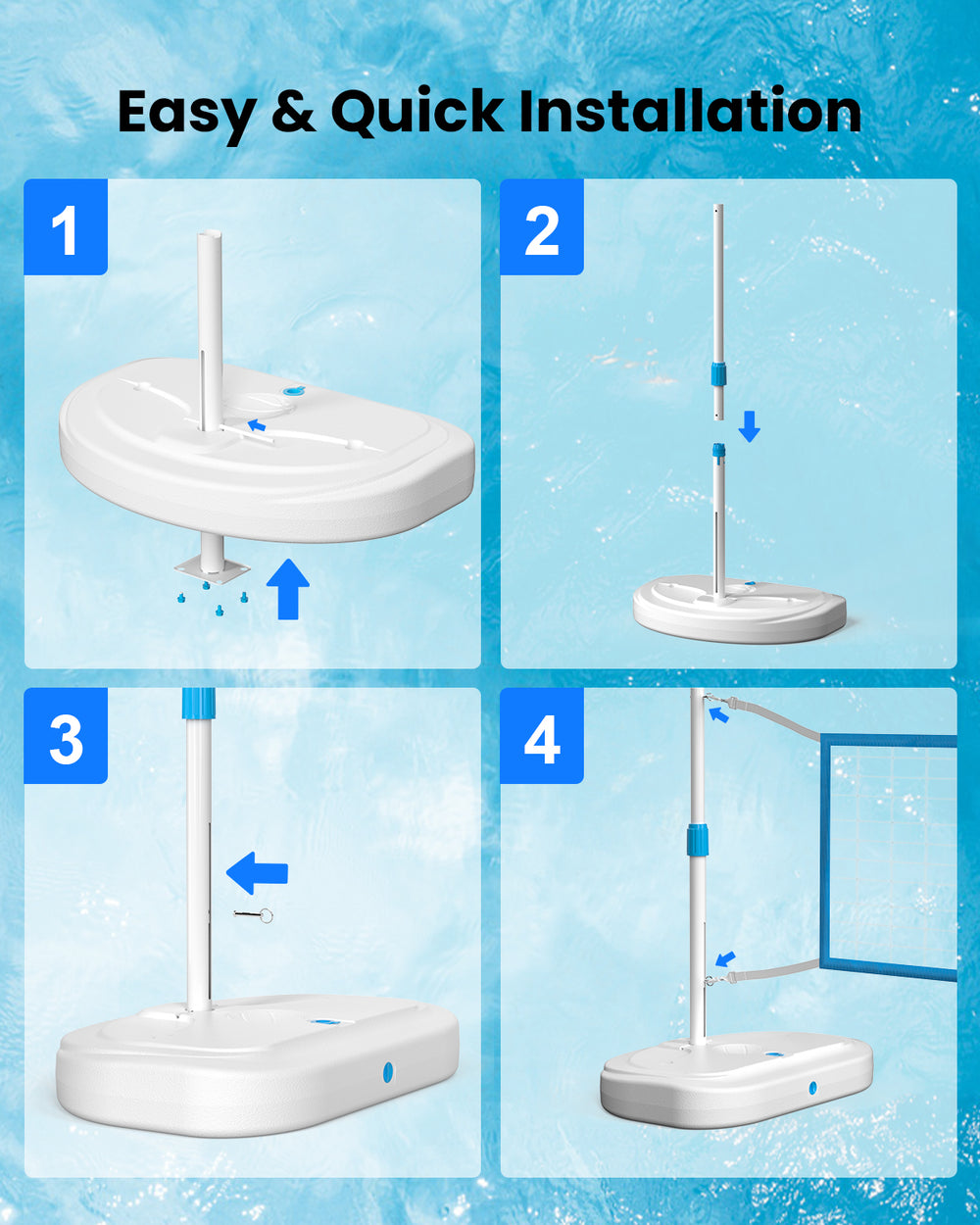 Easy & Quick Installation

1

2

3

4