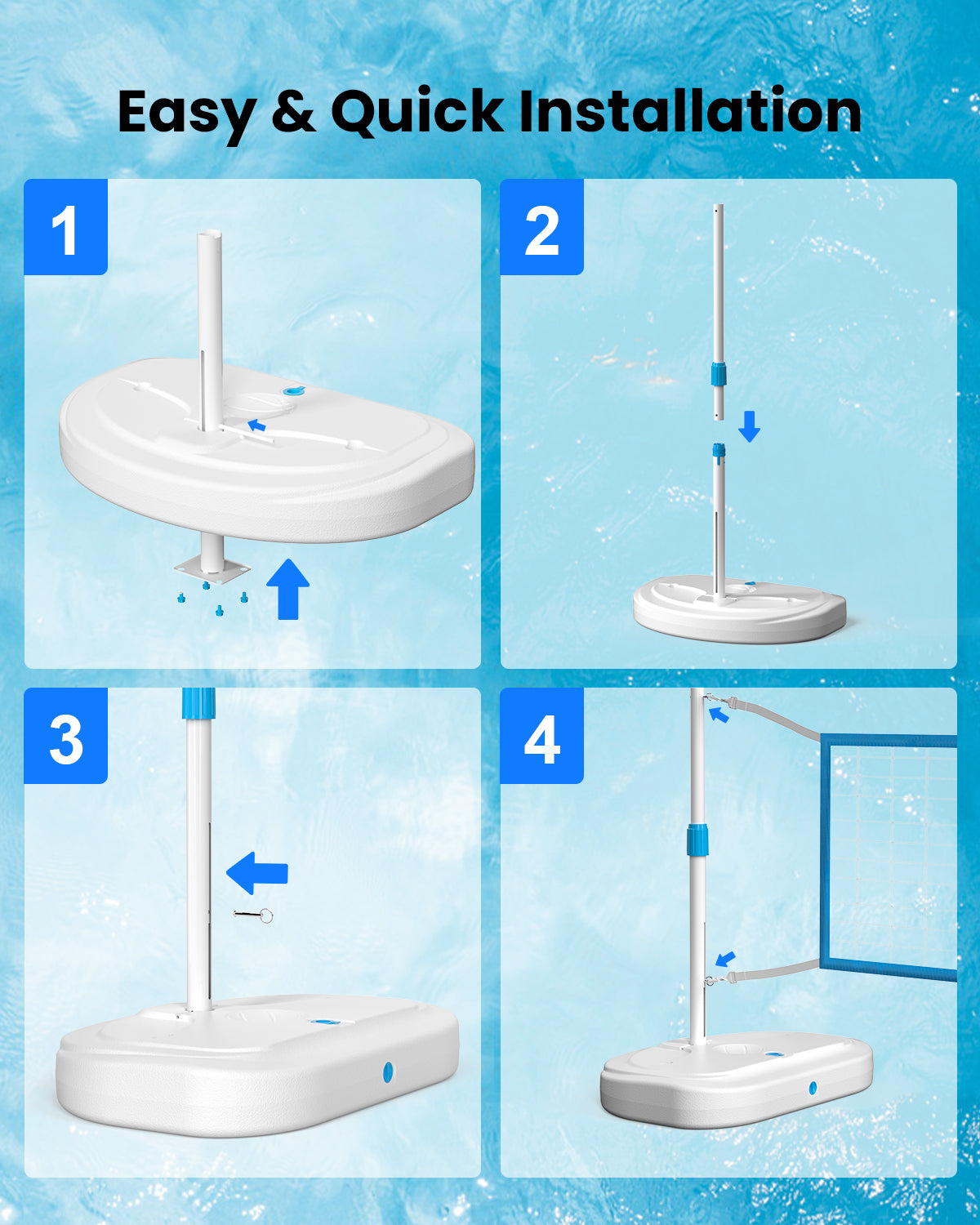 Easy & Quick Installation

1

2

3

4